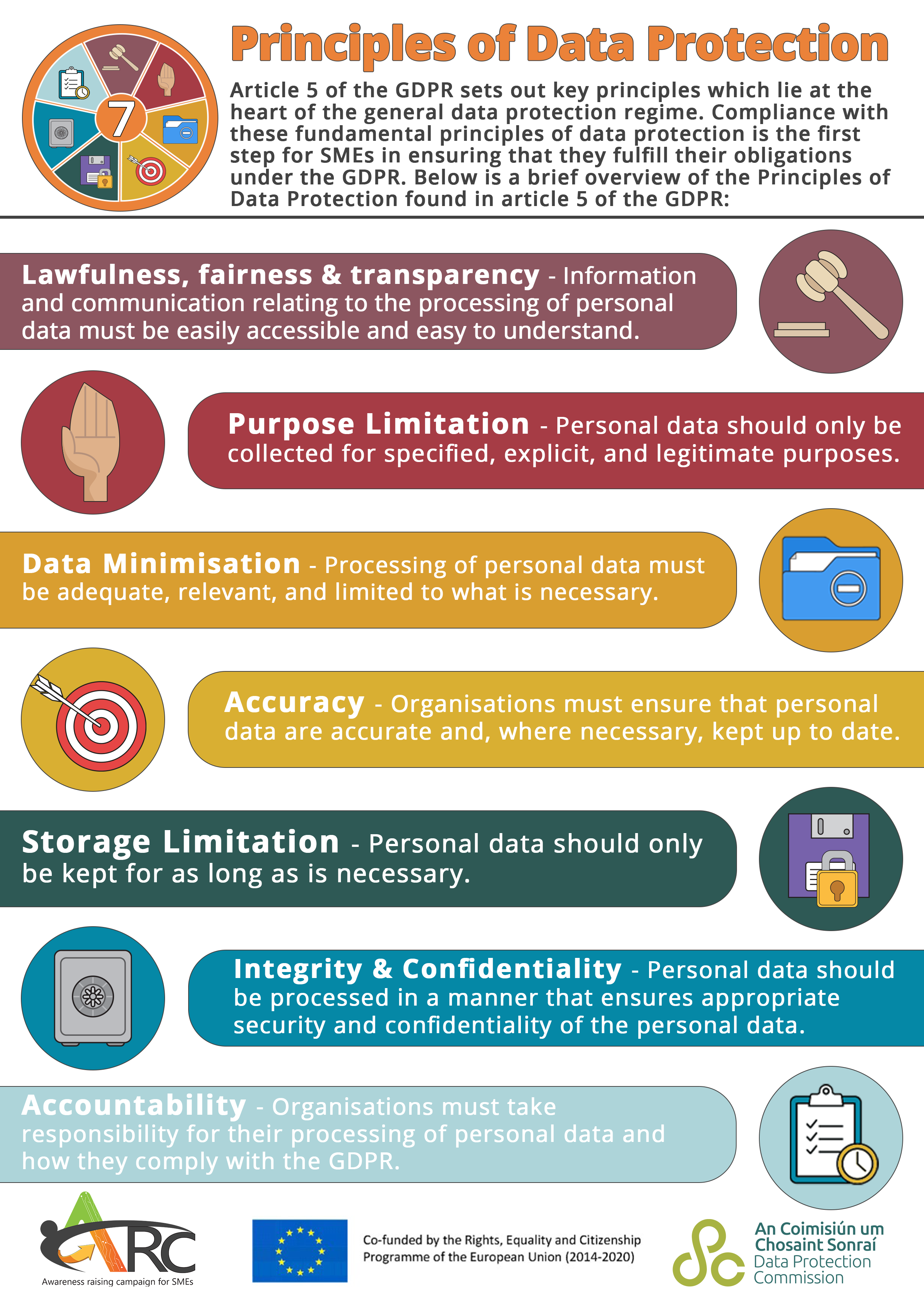 7

Principles of Data Protection

Article 5 of the GDPR sets out key principles which lie at the heart of the general data protection regime. Compliance with these fundamental principles of data protection is the first step for SMEs in ensuring that they fulfill their obligations under the GDPR. Below is a brief overview of the Principles of Data Protection found in article 5 of the GDPR:

Lawfulness, fairness & transparency - Information and communication relating to the processing of personal data must be easily accessible and easy to understand.

Purpose Limitation - Personal data should only be collected for specified, explicit, and legitimate purposes.

Data Minimisation - Processing of personal data must be adequate, relevant, and limited to what is necessary.

Accuracy - Organisations must ensure that personal data are accurate and, where necessary, kept up to date.

Storage Limitation - Personal data should only be kept for as long as is necessary.

Integrity & Confidentiality - Personal data should be processed in a manner that ensures appropriate security and confidentiality of the personal data.

Accountability - Organisations must take responsibility for their processing of personal data and how they comply with the GDPR.

ARC
Awareness raising campaign for SMEs

Co-funded by the Rights, Equality and Citizenship Programme of the European Union (2014-2020)

An Coimisiún um Chosaint Sonraí
Data Protection Commission